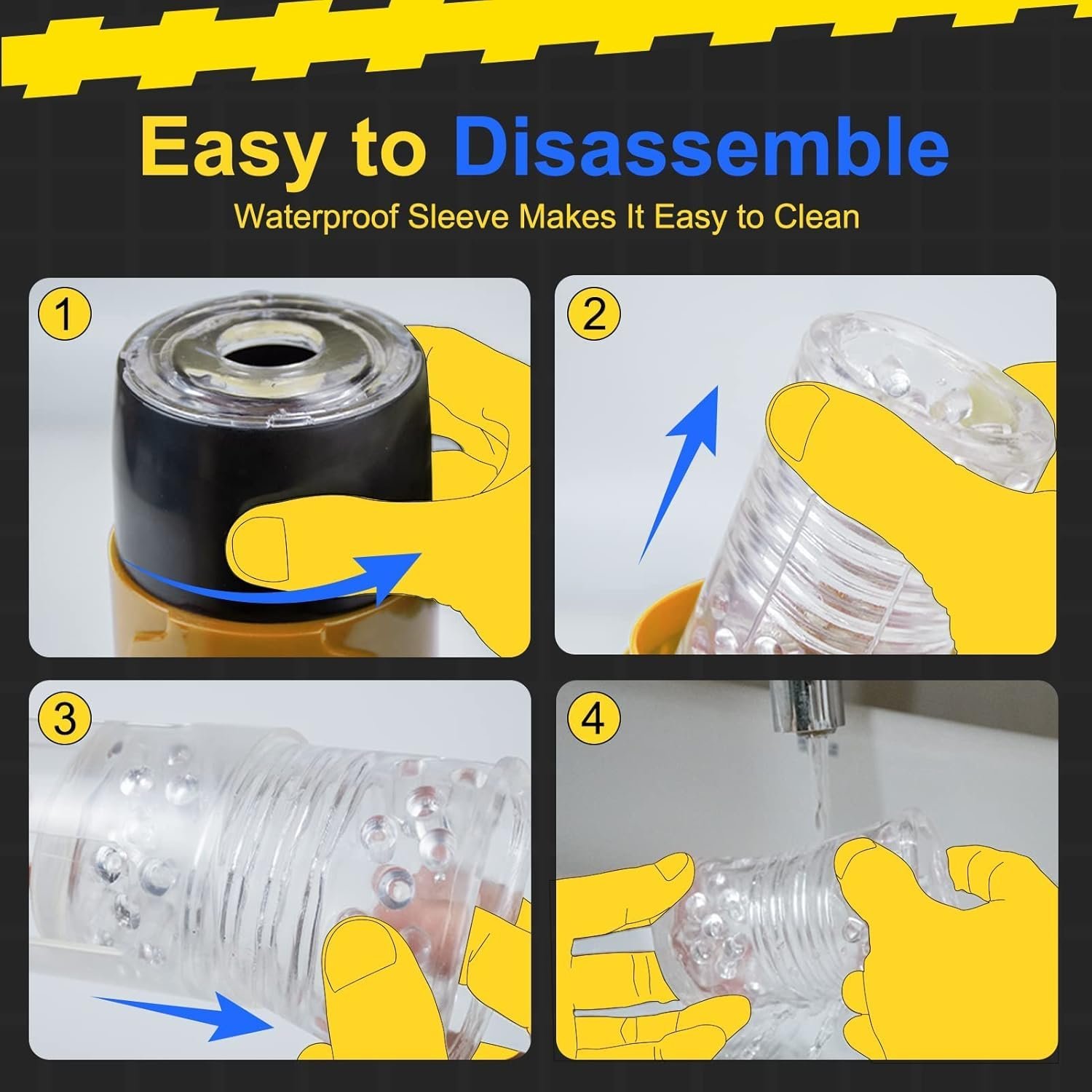 Easy to Disassemble

Waterproof Sleeve Makes It Easy to Clean

1

2

3

4